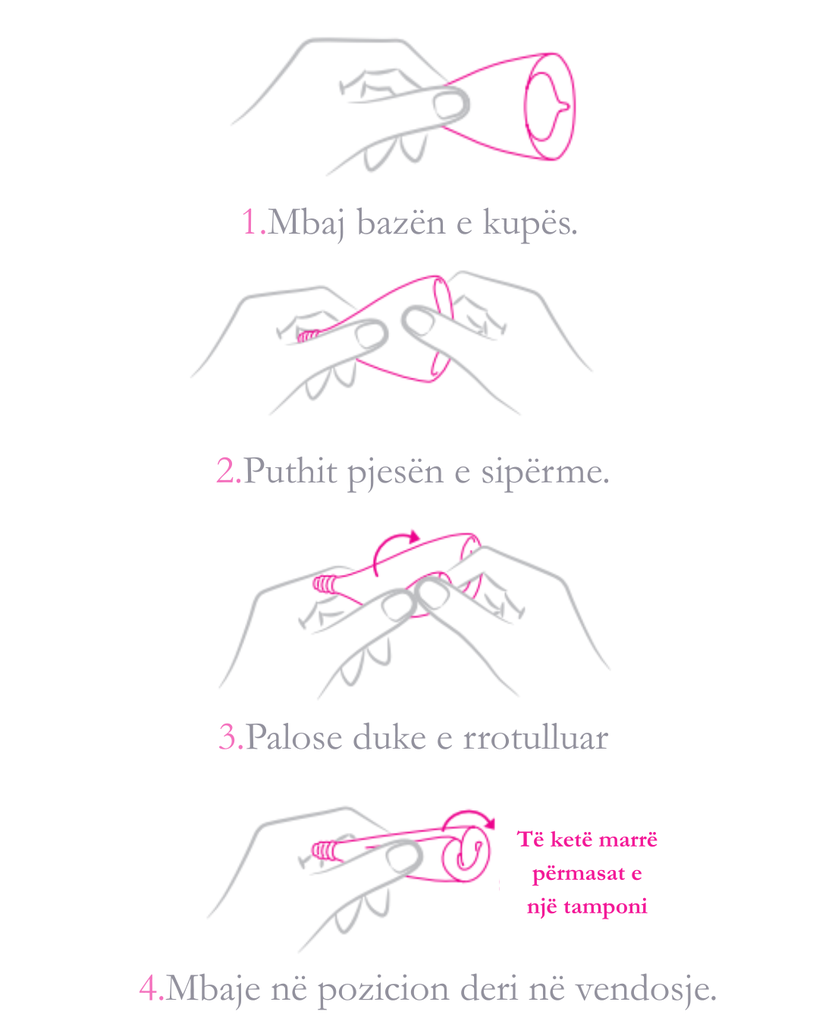 1.Mbaj bazën e kupës.

2.Puthit pjesën e sipërme.

3.Palose duke e rrotulluar

Të ketë marrë përmasat e një tamponi

4.Mbaje në pozicion deri në vendosje.