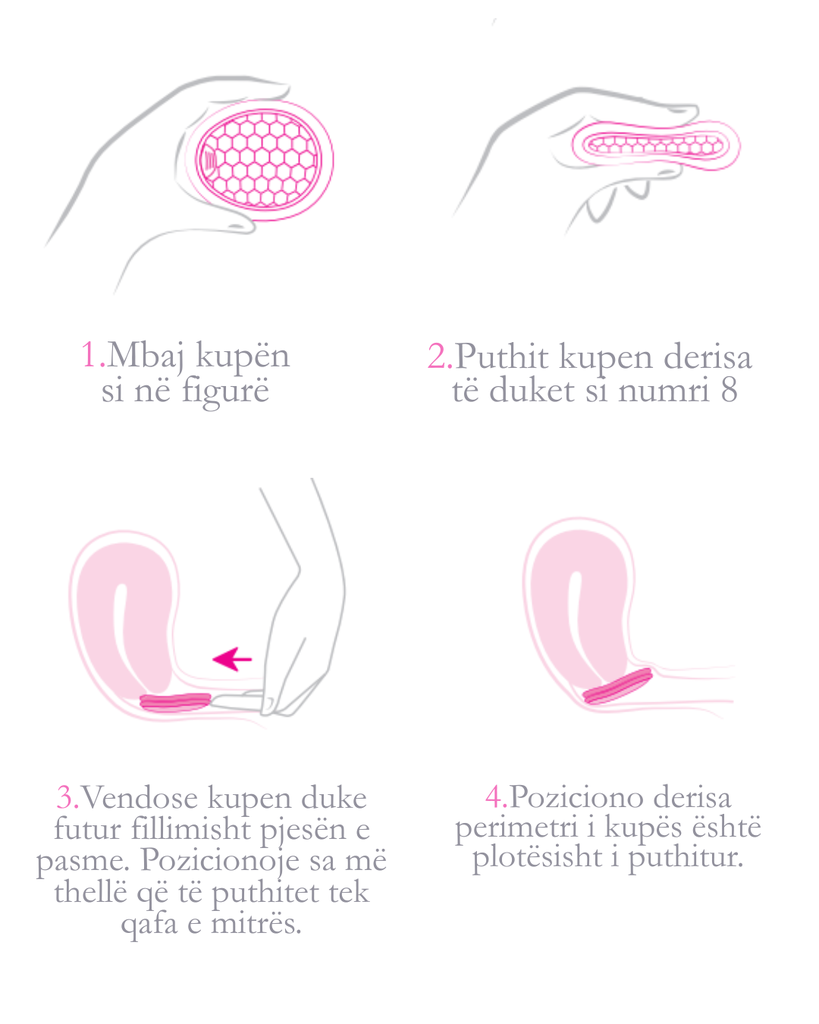 1.Mbaj kupën si në figurë

2.Puthit kupen derisa të duket si numri 8

3.Vendose kupen duke futur fillimisht pjesën e pasme. Pozicionoje sa më thellë që të puthitet tek qafa e mitrës.

4.Poziciono derisa perimetri i kupës është plotësisht i puthitur.